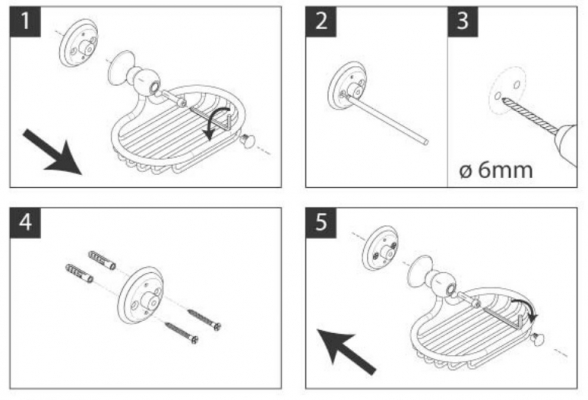 1

2

3

ø 6mm

4

5